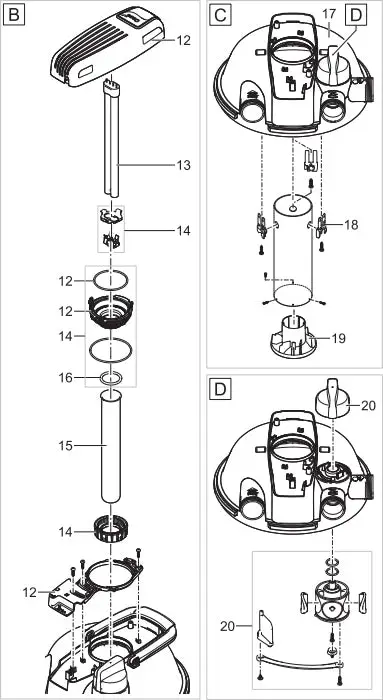 B

12

13

14

12

12

14

16

15

14

12

C

17

D

18

19

D

20

20