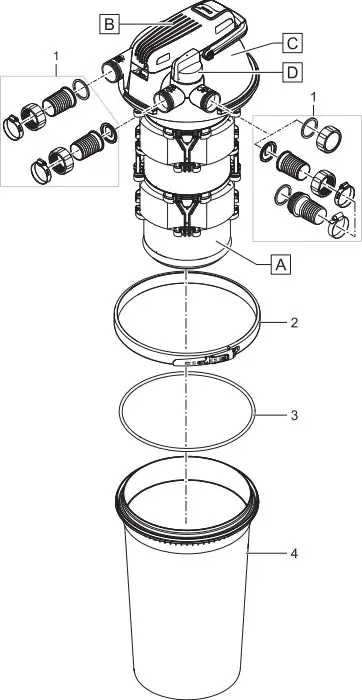 B
C
D
1
1
A
2
3
4