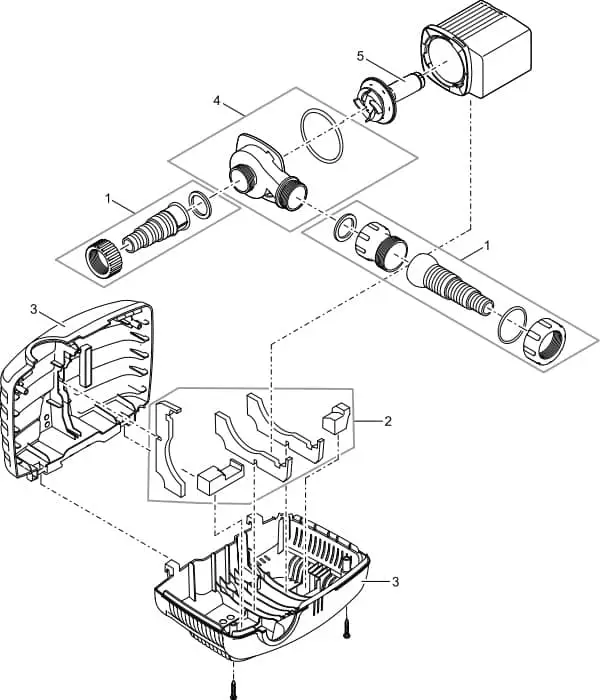 5
4
1
1
3
2
3