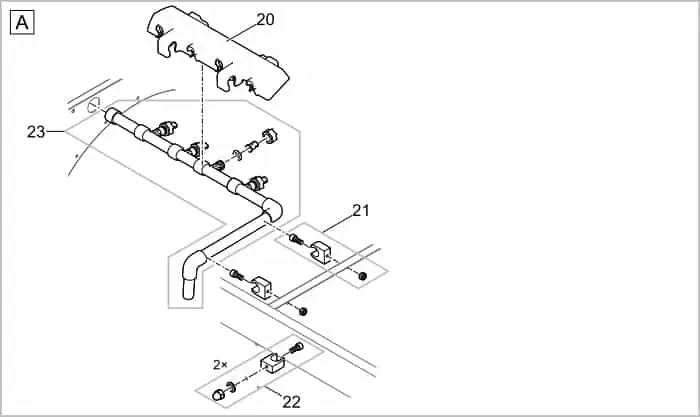 A

20

23

21

2×

22