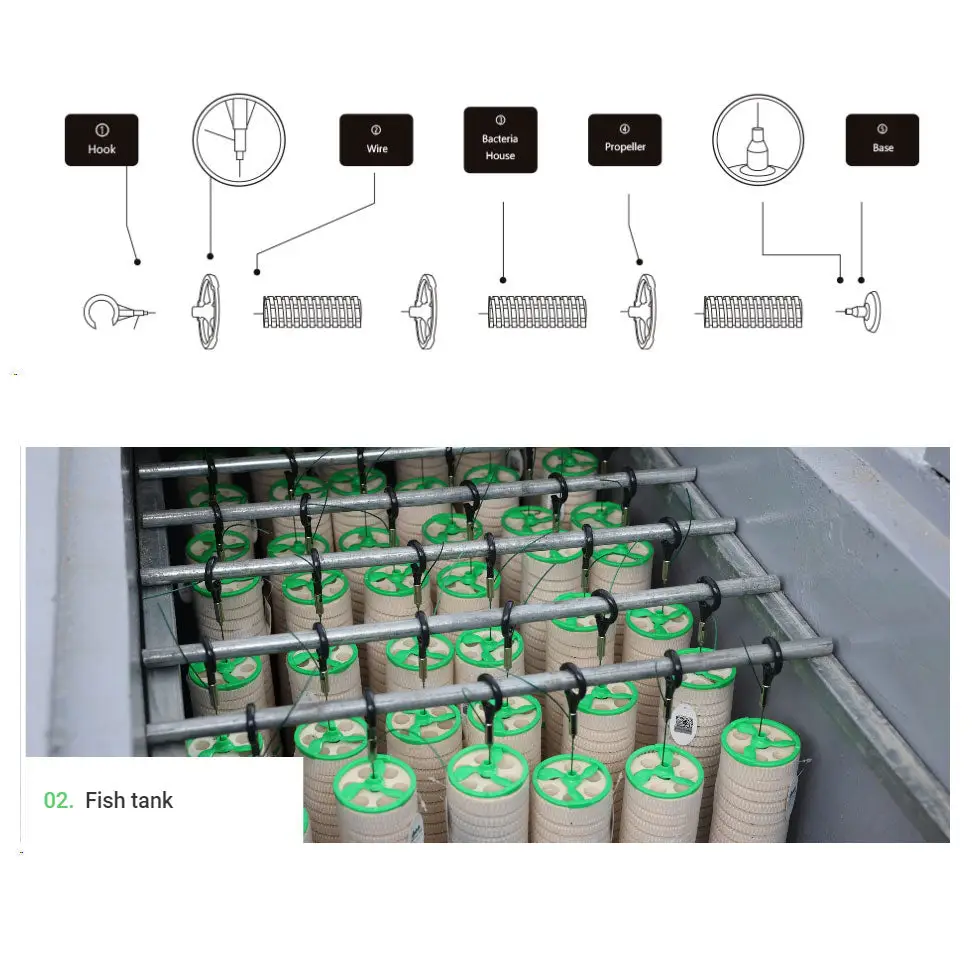 ① Hook

② Wire

③ Bacteria House

④ Propeller

⑤ Base

02. Fish tank